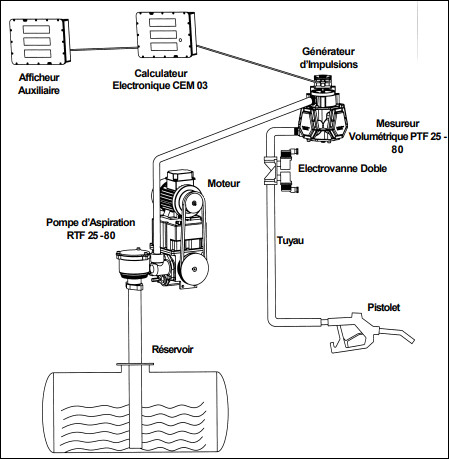 Afficheur Auxiliaire

Calculateur Electronique CEM 03

Générateur d'Impulsions

Mesureur Volumétrique PTF 25 - 80

Electrovanne Doble

Moteur

Pompe d'Aspiration RTF 25 -80

Tuyau

Pistolet

Réservoir